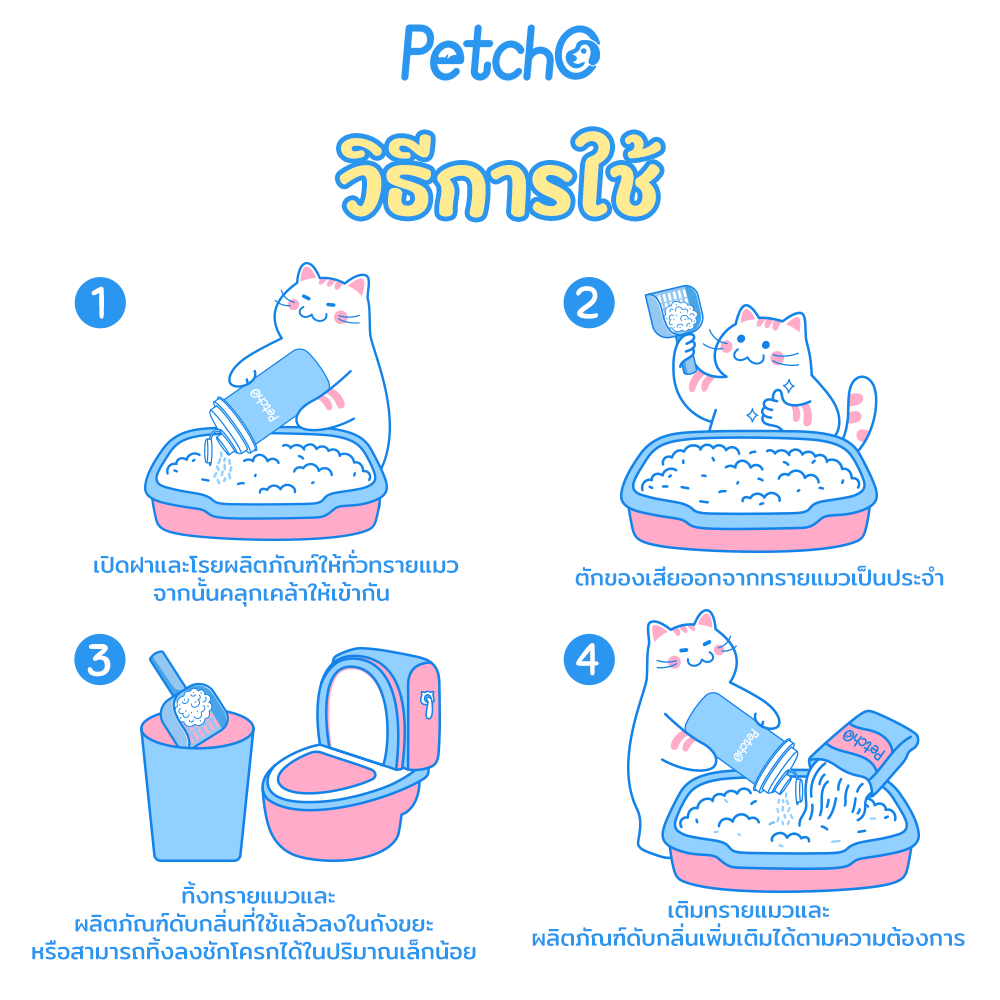 Petcho

วิธีการใช้

1

Petcho

เปิดฝาและโรยผลิตภัณฑ์ให้ทั่วทรายแมว จากนั้นคลุกเคล้าให้เข้ากัน

2

ตักของเสียออกจากทรายแมวเป็นประจำ

3

ทิ้งทรายแมวและ ผลิตภัณฑ์ดับกลิ่นที่ใช้แล้วลงในถังขยะ หรือสามารถทิ้งลงชักโครกได้ในปริมาณเล็กน้อย

4

Petcho

Petcho

เติมทรายแมวและ ผลิตภัณฑ์ดับกลิ่นเพิ่มเติมได้ตามความต้องการ